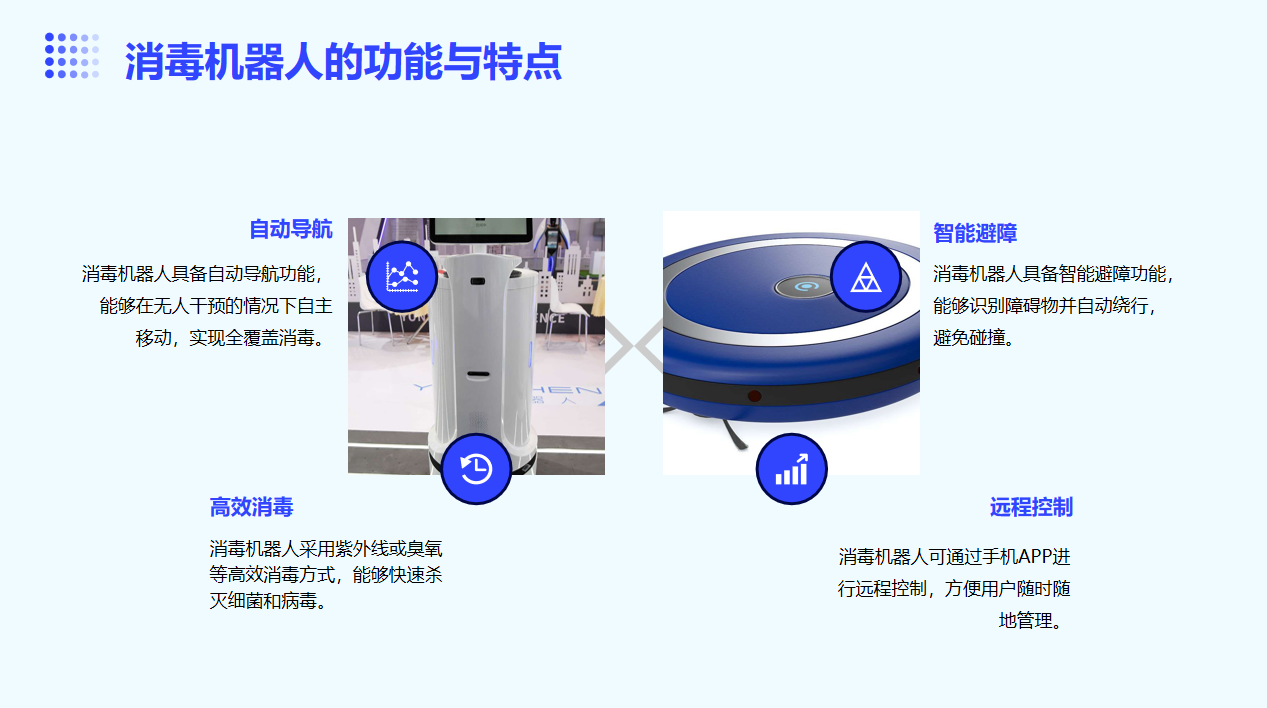 消毒机器人的功能与特点

自动导航

消毒机器人具备自动导航功能，能够在无人干预的情况下自主移动，实现全覆盖消毒。

智能避障

消毒机器人具备智能避障功能，能够识别障碍物并自动绕行，避免碰撞。

高效消毒

消毒机器人采用紫外线或臭氧等高效消毒方式，能够快速杀灭细菌和病毒。

远程控制

消毒机器人可通过手机APP进行远程控制，方便用户随时随地管理。