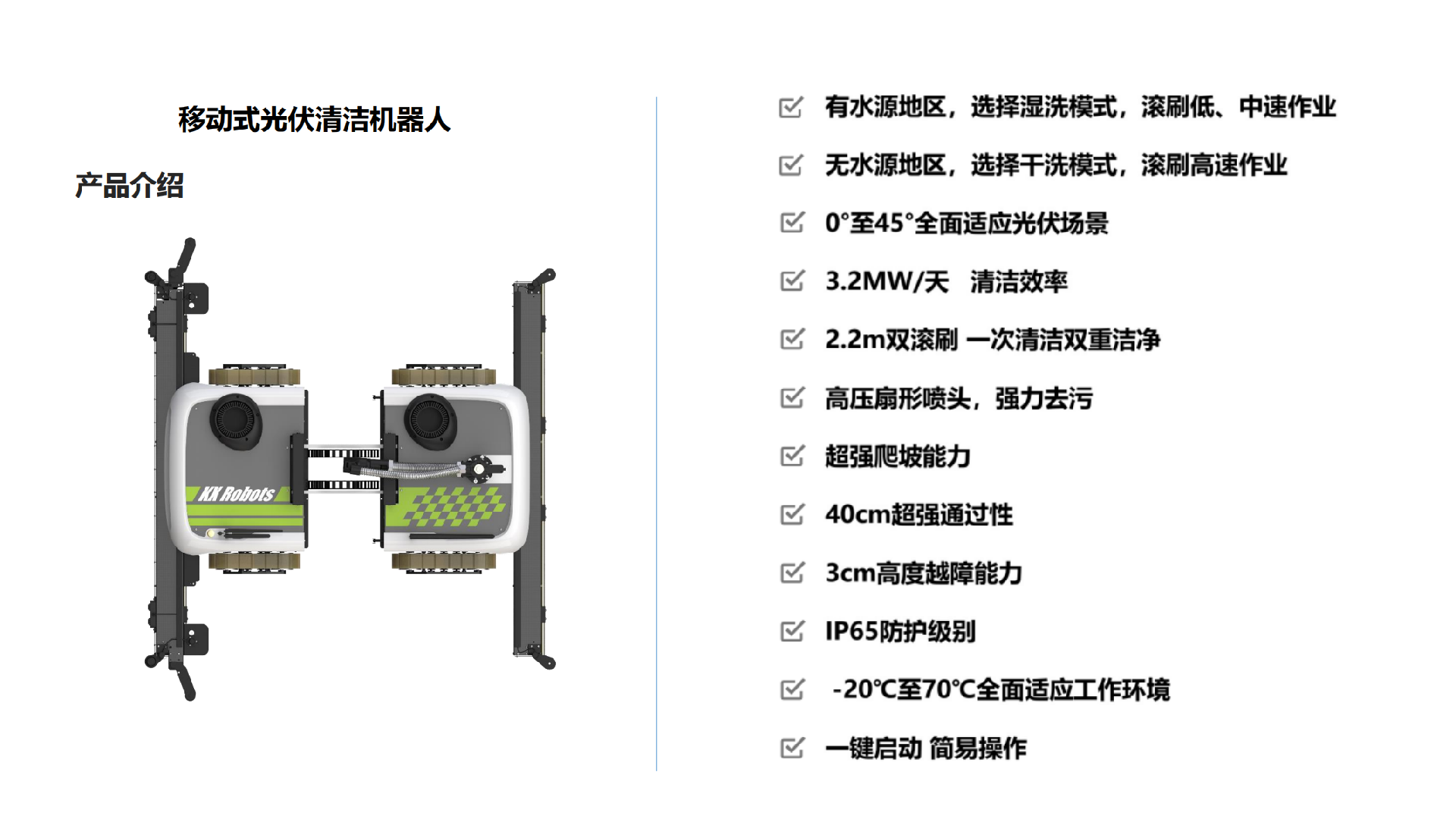 移动式光伏清洁机器人

产品介绍

KX Robots

有水源地区，选择湿洗模式，滚刷低、中速作业

无水源地区，选择干洗模式，滚刷高速作业

0°至45°全面适应光伏场景

3.2MW/天 清洁效率

2.2m双滚刷 一次清洁双重洁净

高压扇形喷头，强力去污

超强爬坡能力

40cm超强通过性

3cm高度越障能力

IP65防护级别

-20℃至70℃全面适应工作环境

一键启动 简易操作